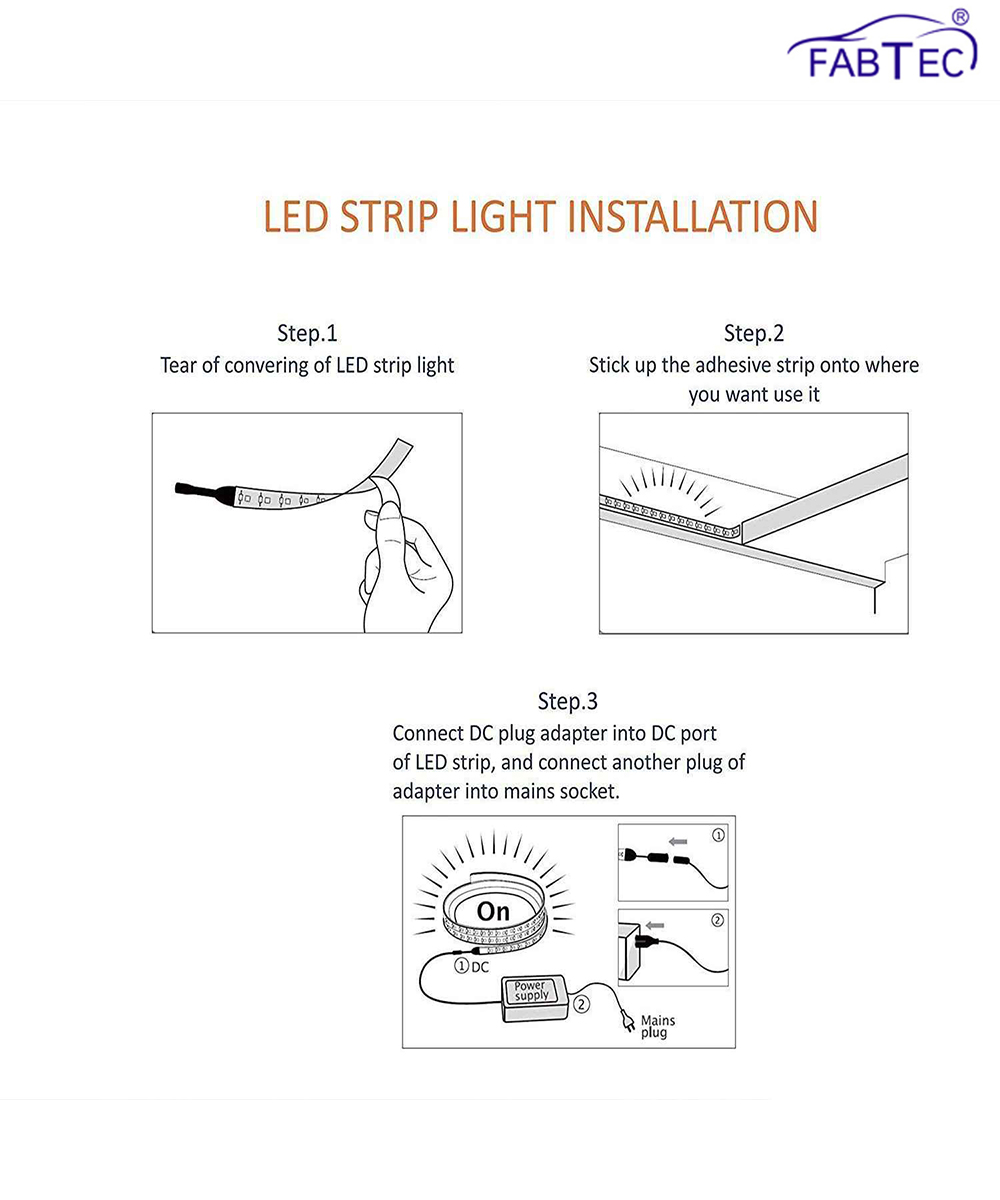 FABTEC®

LED STRIP LIGHT INSTALLATION

Step.1
Tear of convering of LED strip light

Step.2
Stick up the adhesive strip onto where you want use it

Step.3
Connect DC plug adapter into DC port of LED strip, and connect another plug of adapter into mains socket.

On

① DC

Power supply

②

Mains plug

①

②